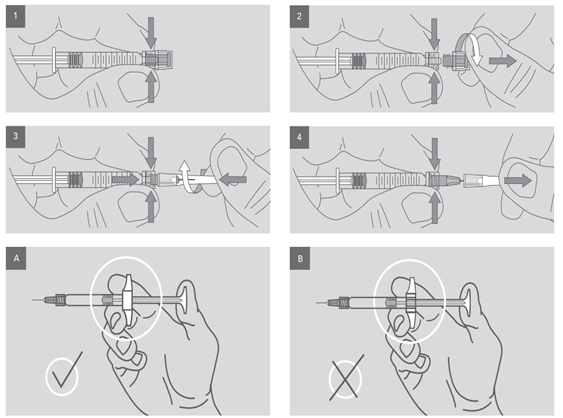 1

2

3

4

A

B